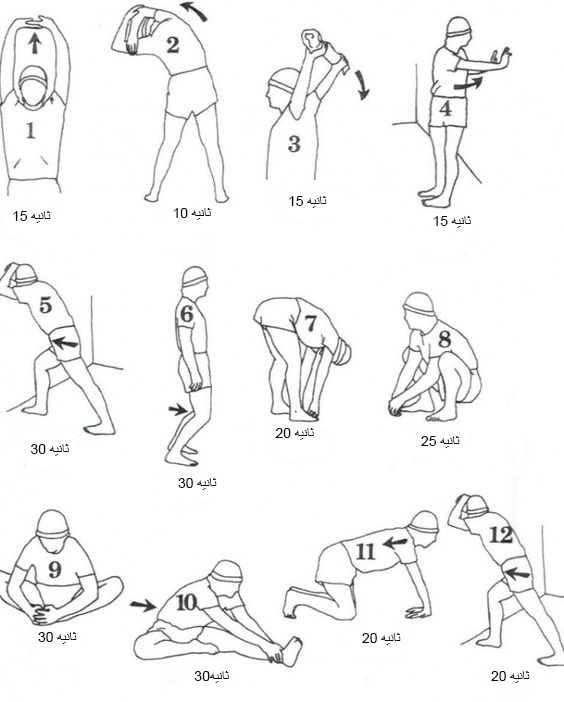 1
15 ثانیه

2
10 ثانیه

3
15 ثانیه

4
15 ثانیه

5
30 ثانیه

6
30 ثانیه

7
20 ثانیه

8
25 ثانیه

9
30 ثانیه

10
30ثانیه

11
20 ثانیه

12
20 ثانیه